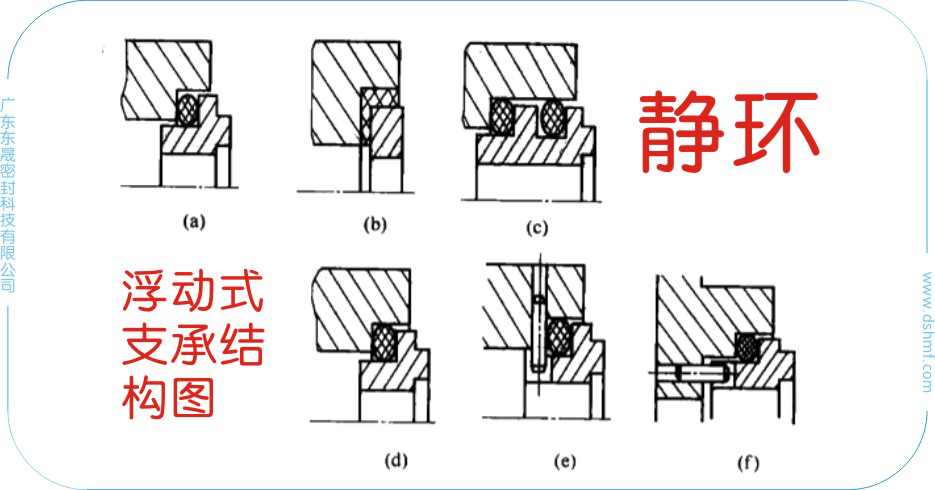 广东东晟密封科技有限公司

(a)

(b)

(c)

静环

浮动式支承结构图

(d)

(e)

(f)

www.dshmf.com